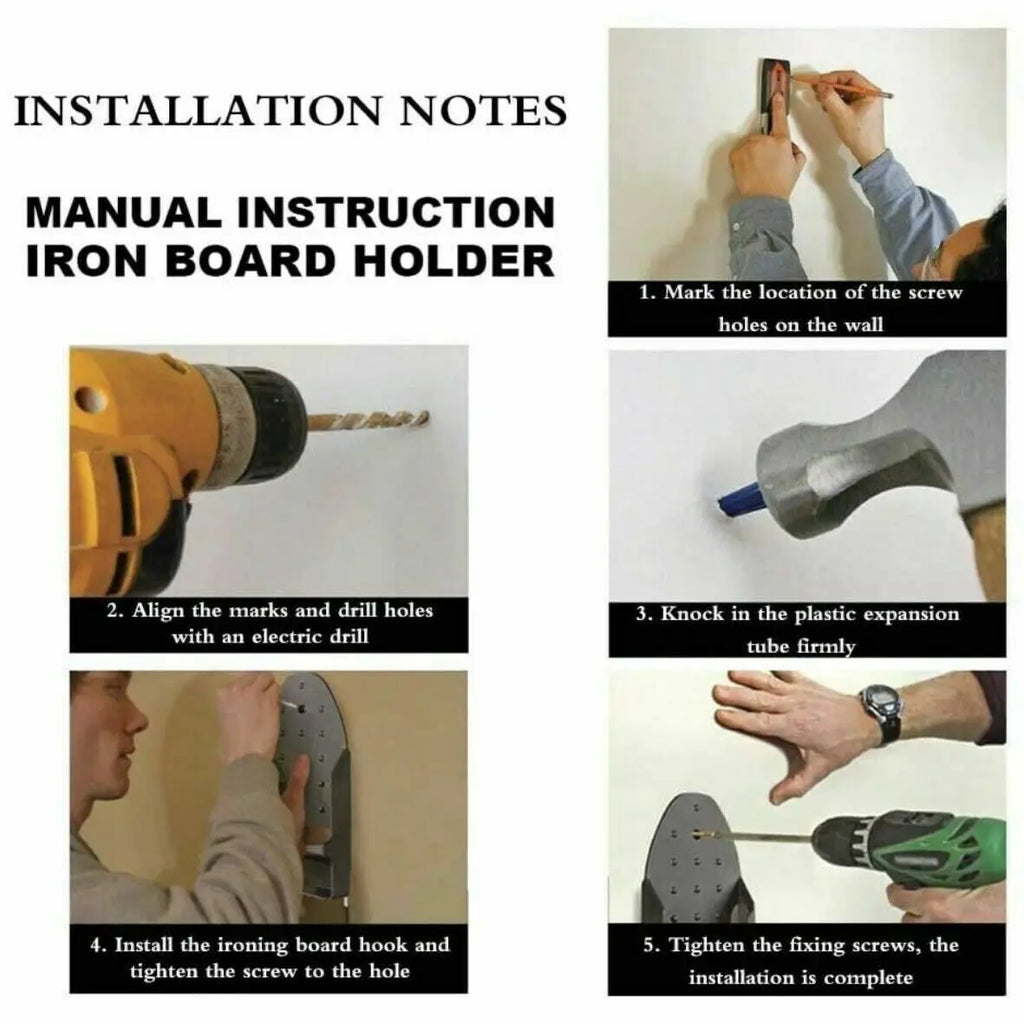 INSTALLATION NOTES

MANUAL INSTRUCTION IRON BOARD HOLDER

1. Mark the location of the screw holes on the wall

2. Align the marks and drill holes with an electric drill

3. Knock in the plastic expansion tube firmly

4. Install the ironing board hook and tighten the screw to the hole

5. Tighten the fixing screws, the installation is complete